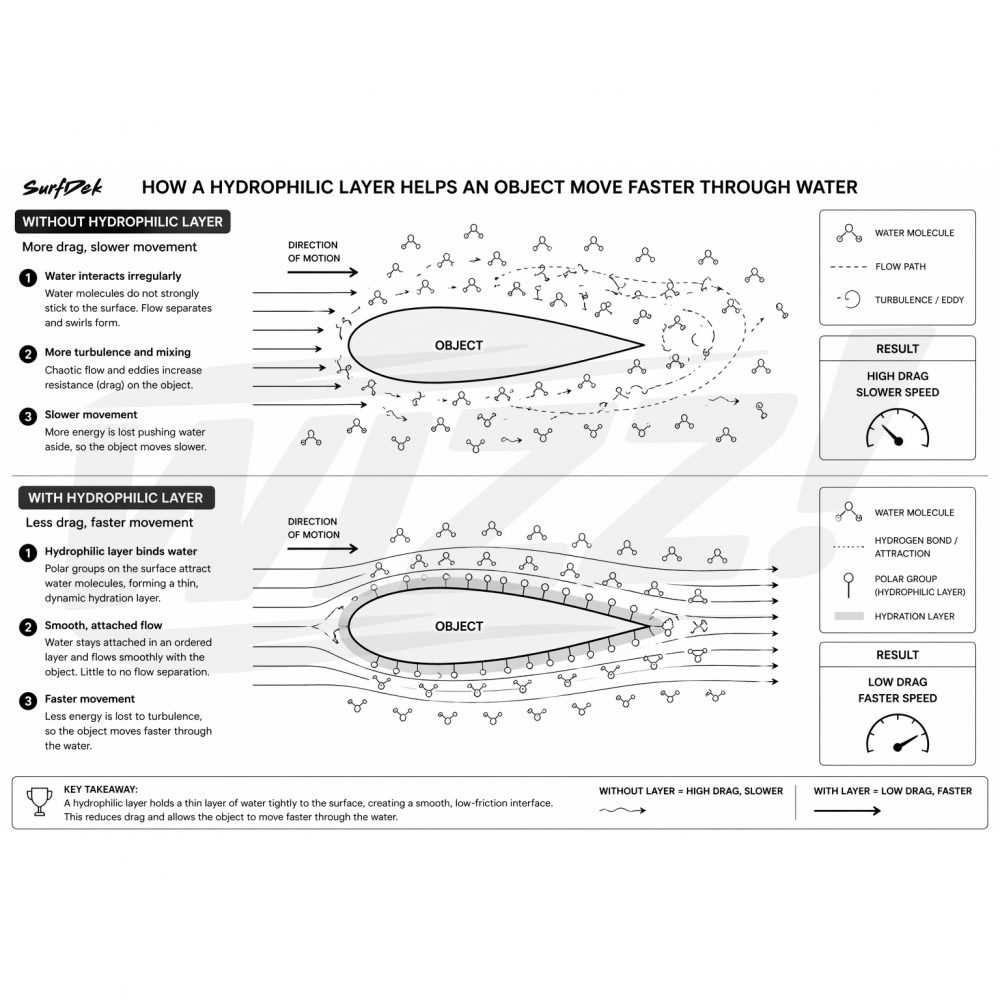 SurfDek HOW A HYDROPHILIC LAYER HELPS AN OBJECT MOVE FASTER THROUGH WATER

WITHOUT HYDROPHILIC LAYER

More drag, slower movement

1 Water interacts irregularly
Water molecules do not strongly stick to the surface. Flow separates and swirls form.

2 More turbulence and mixing
Chaotic flow and eddies increase resistance (drag) on the object.

3 Slower movement
More energy is lost pushing water aside, so the object moves slower.

DIRECTION OF MOTION

OBJECT

WATER MOLECULE
FLOW PATH
TURBULENCE / EDDY

RESULT
HIGH DRAG
SLOWER SPEED

WITH HYDROPHILIC LAYER

Less drag, faster movement

1 Hydrophilic layer binds water
Polar groups on the surface attract water molecules, forming a thin, dynamic hydration layer.

2 Smooth, attached flow
Water stays attached in an ordered layer and flows smoothly with the object. Little to no flow separation.

3 Faster movement
Less energy is lost to turbulence, so the object moves faster through the water.

DIRECTION OF MOTION

OBJECT

WATER MOLECULE
HYDROGEN BOND / ATTRACTION
POLAR GROUP (HYDROPHILIC LAYER)
HYDRATION LAYER

RESULT
LOW DRAG
FASTER SPEED

KEY TAKEAWAY:
A hydrophilic layer holds a thin layer of water tightly to the surface, creating a smooth, low-friction interface. This reduces drag and allows the object to move faster through the water.

WITHOUT LAYER = HIGH DRAG, SLOWER

WITH LAYER = LOW DRAG, FASTER

WIZZ!